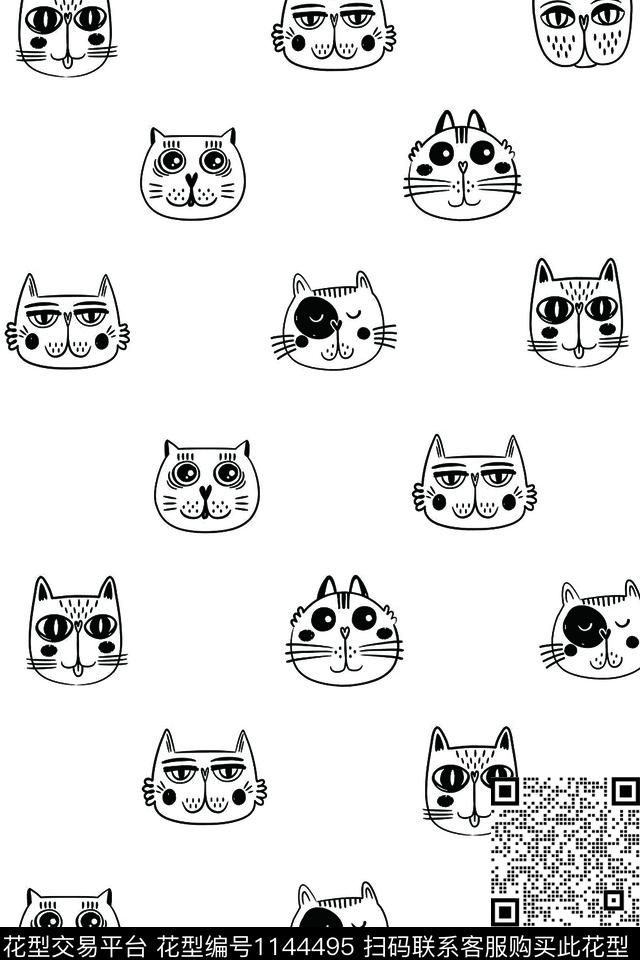 花型交易平台 花型编号1144495 扫码联系客服购买此花型