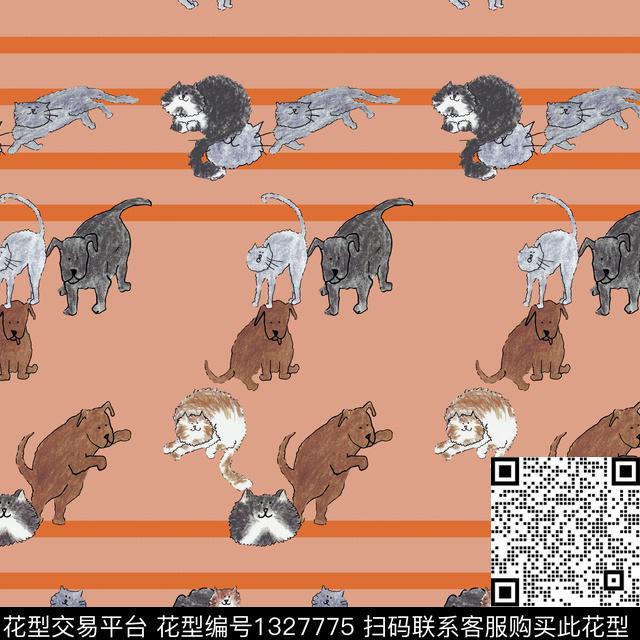 花型交易平台 花型编号1327775 扫码联系客服购买此花型