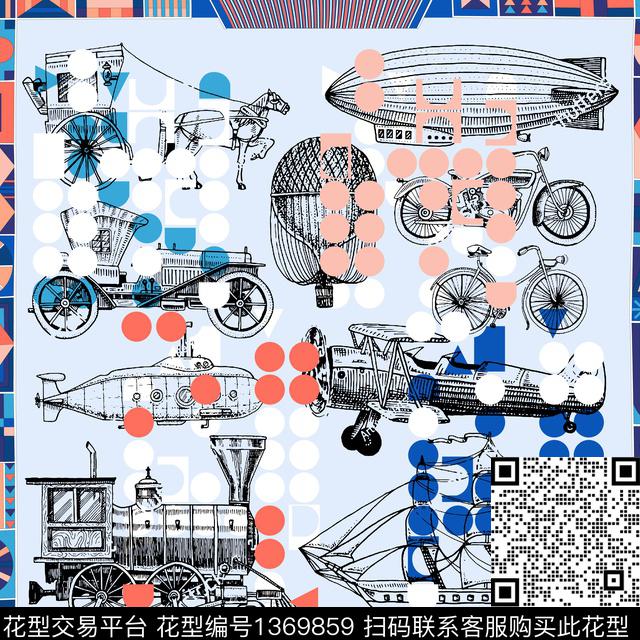 花型交易平台 花型编号1369859 扫码联系客服购买此花型