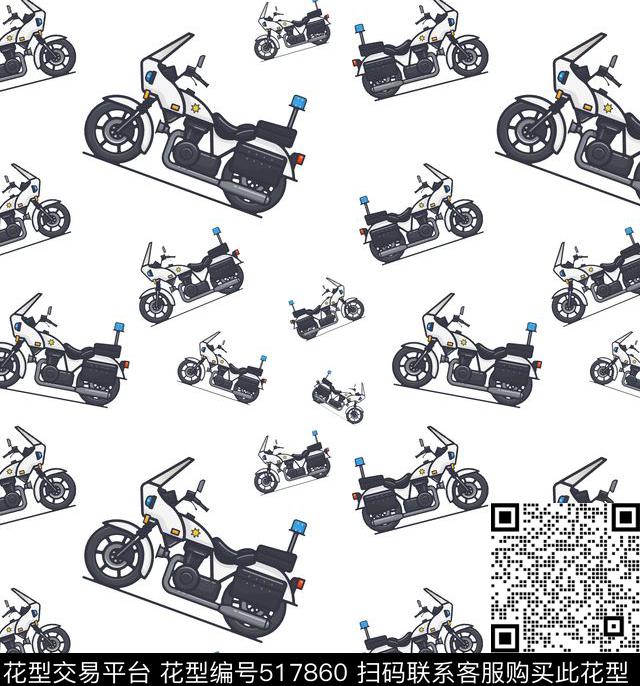 花型交易平台 花型编号517860 扫码联系客服购买此花型